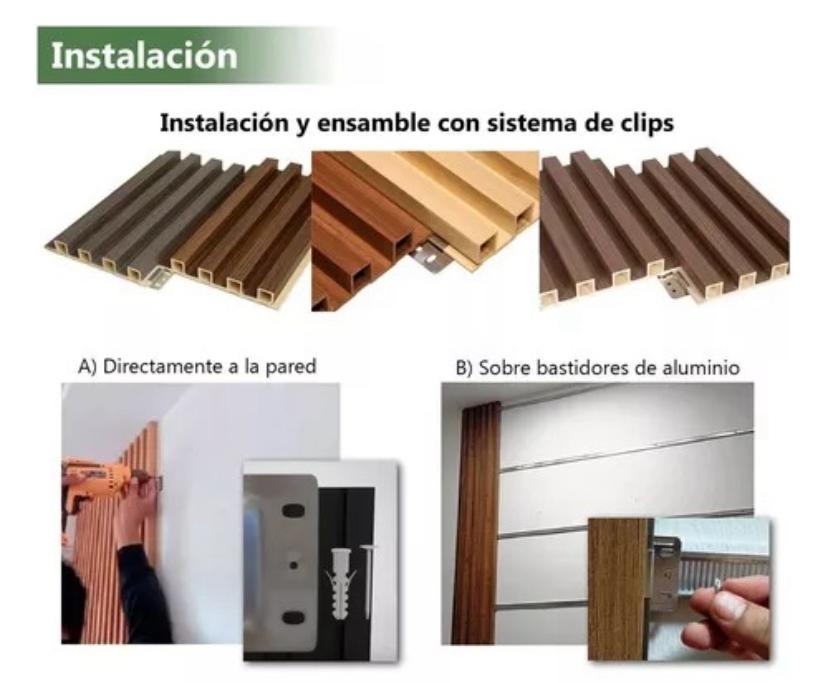 Instalación

Instalación y ensamble con sistema de clips

A) Directamente a la pared

B) Sobre bastidores de aluminio